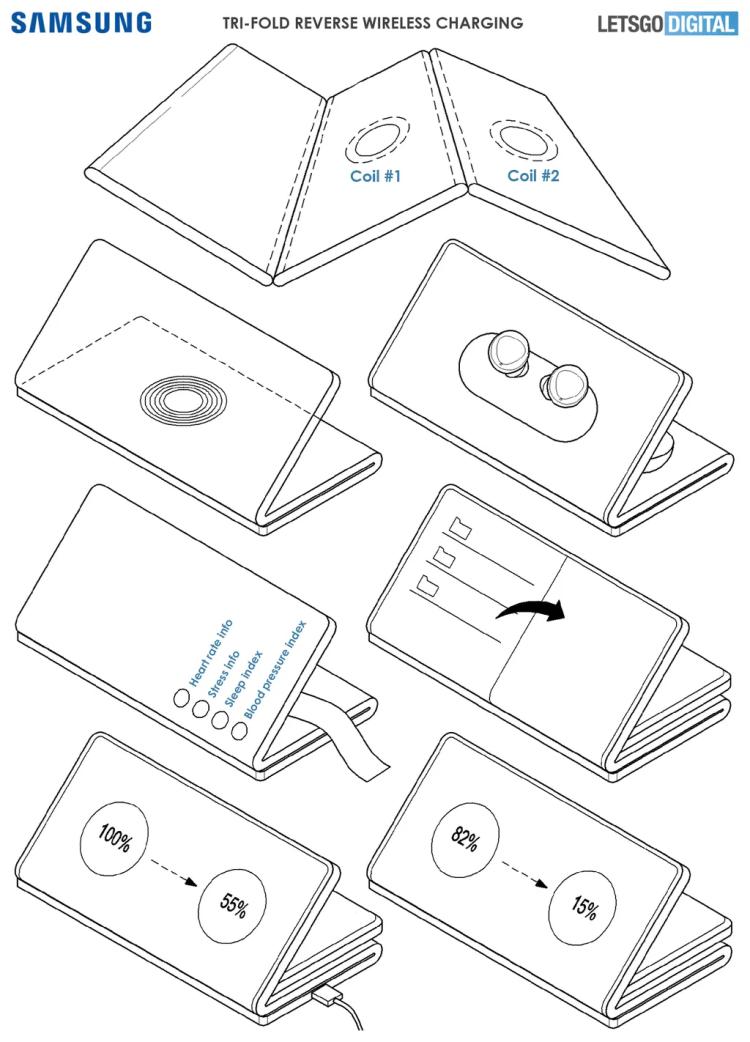 SAMSUNG

TRI-FOLD REVERSE WIRELESS CHARGING

LETSGO DIGITAL

Coil #1

Coil #2

Heart rate info

Stress info

Sleep index

Blood pressure index

100%

55%

82%

15%